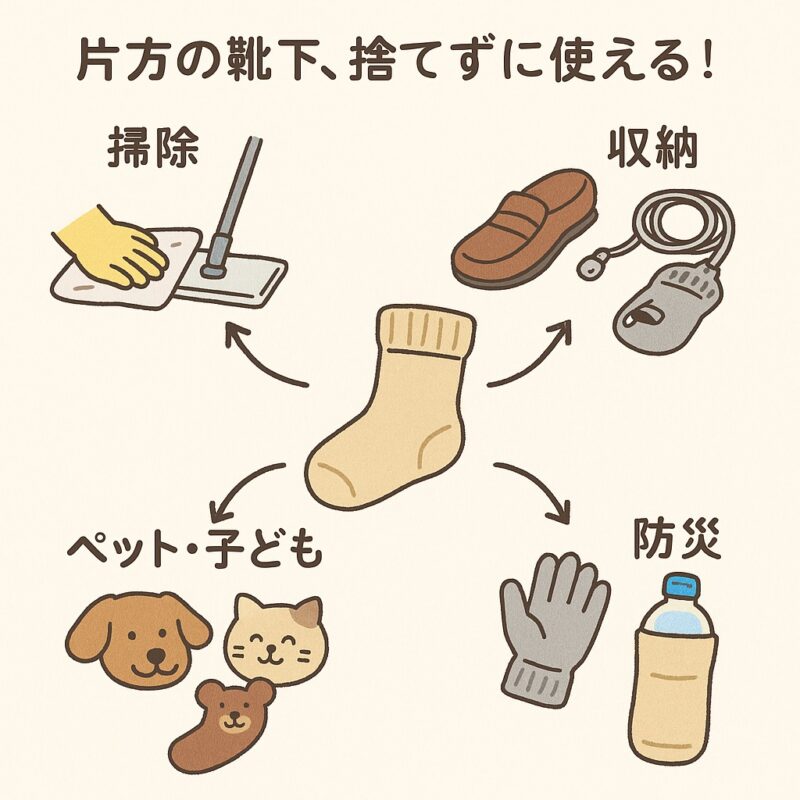 片方の靴下、捨てずに使える！

掃除

収納

ペット・子ども

防災